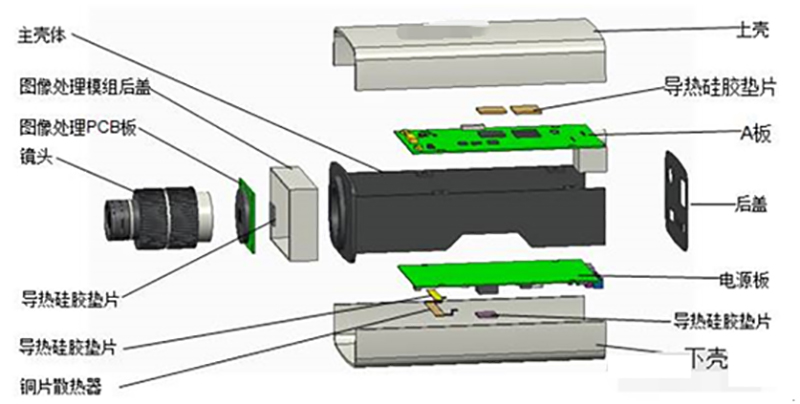 主壳体
图像处理模组后盖
图像处理PCB板
镜头
导热硅胶垫片
导热硅胶垫片
铜片散热器
上壳
导热硅胶垫片
A板
后盖
电源板
导热硅胶垫片
下壳